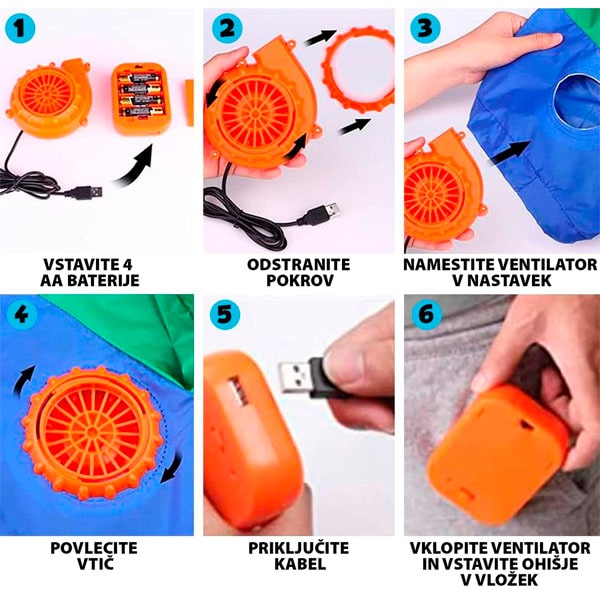 1

VSTAVITE 4 AA BATERIJE

2

ODSTRANITE POKROV

3

NAMESTITE VENTILATOR V NASTAVEK

4

POVLECITE VTIČ

5

PRIKLJUČITE KABEL

6

VKLOPITE VENTILATOR IN VSTAVITE OHIŠJE V VLOŽEK