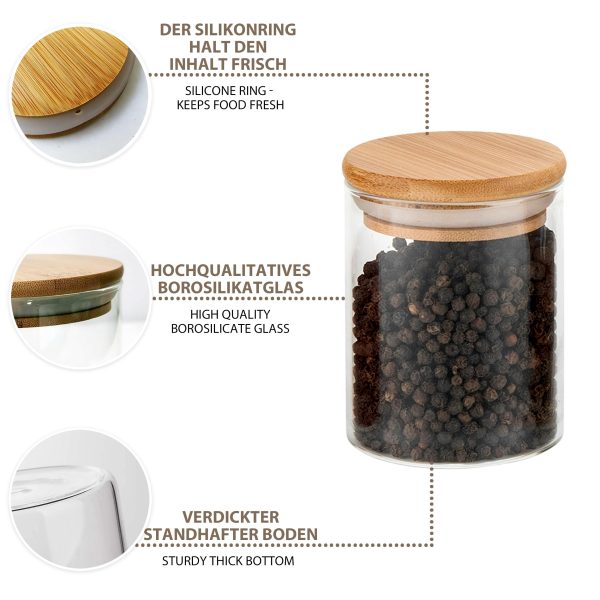 DER SILIKONRING HALT DEN INHALT FRISCH

SILICONE RING - KEEPS FOOD FRESH

HOCHQUALITATIVES BOROSILIKATGLAS

HIGH QUALITY BOROSILICATE GLASS

VERDICKTER STANDHAFTER BODEN

STURDY THICK BOTTOM